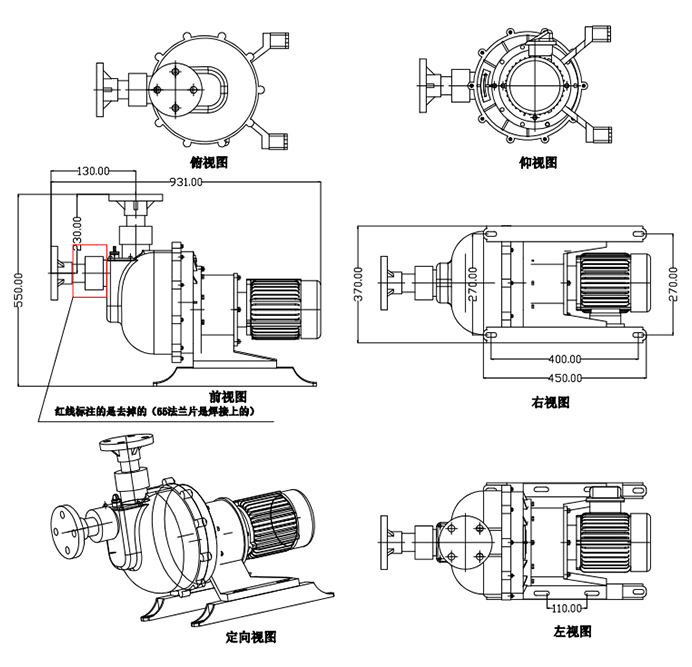 俯视图

仰视图

130.00

931.00

230.00

550.00

前视图

红线标注的是去掉的（65法兰片是焊接上的）

370.00

270.00

270.00

400.00

450.00

右视图

定向视图

110.00

左视图