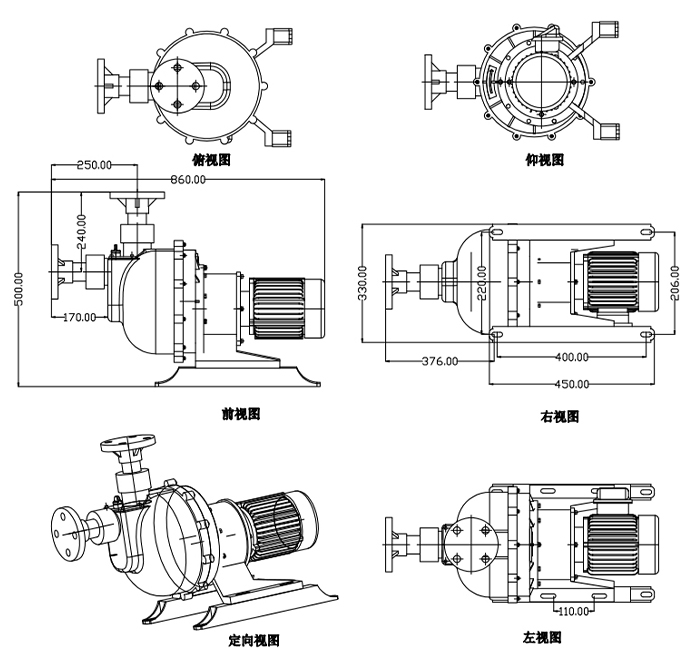 俯视图

仰视图

250.00

860.00

240.00

500.00

170.00

前视图

330.00

220.00

206.00

376.00

400.00

450.00

右视图

定向视图

110.00

左视图